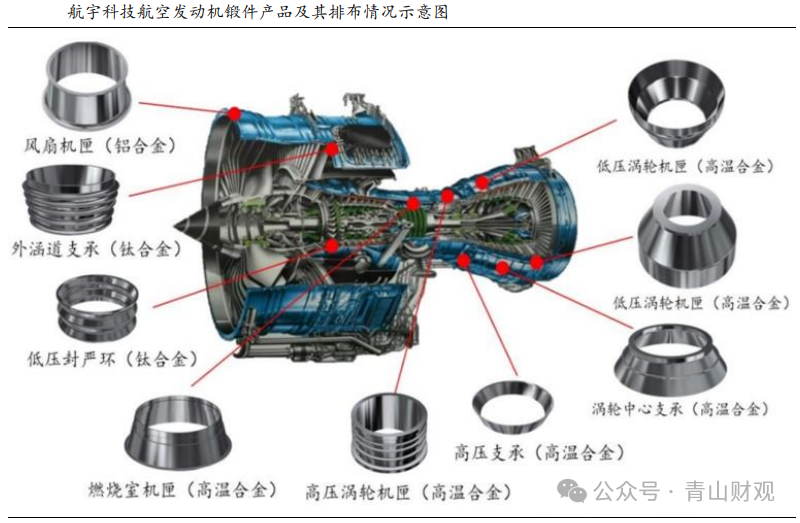 航宇科技航空发动机锻件产品及其排布情况示意图

风扇机匣（铝合金）

外涵道支承（钛合金）

低压封严环（钛合金）

燃烧室机匣（高温合金）

高压涡轮机匣（高温合金）

高压支承（高温合金）

低压涡轮机匣（高温合金）

低压涡轮机匣（高温合金）

涡轮中心支承（高温合金）

公众号 · 青山财观