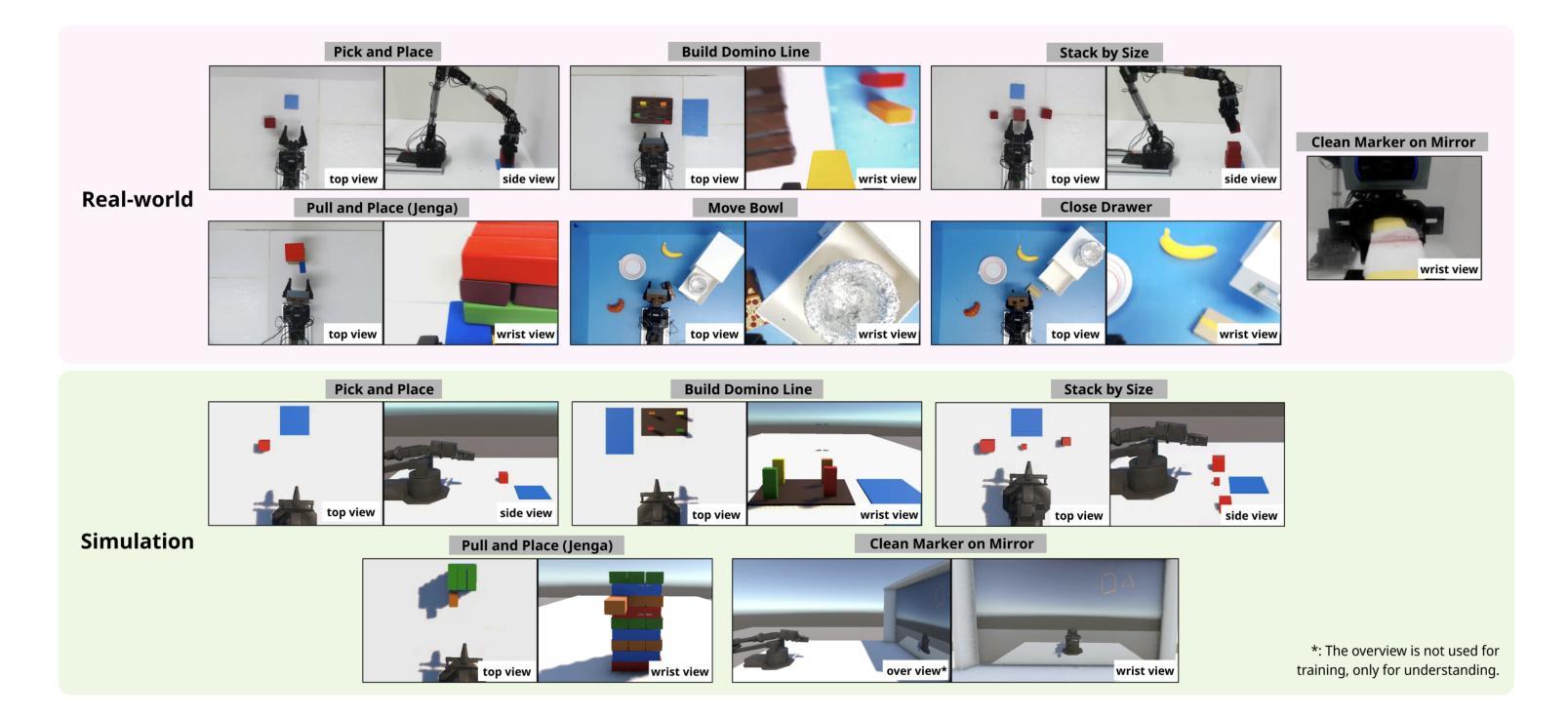 Real-world

Pick and Place

top view

side view

Build Domino Line

top view

wrist view

Stack by Size

top view

side view

Clean Marker on Mirror

wrist view

Pull and Place (Jenga)

top view

wrist view

Move Bowl

top view

wrist view

Close Drawer

top view

wrist view

Simulation

Pick and Place

top view

side view

Build Domino Line

top view

wrist view

Stack by Size

top view

side view

Pull and Place (Jenga)

top view

wrist view

Clean Marker on Mirror

over view*

wrist view

*: The overview is not used for training, only for understanding.